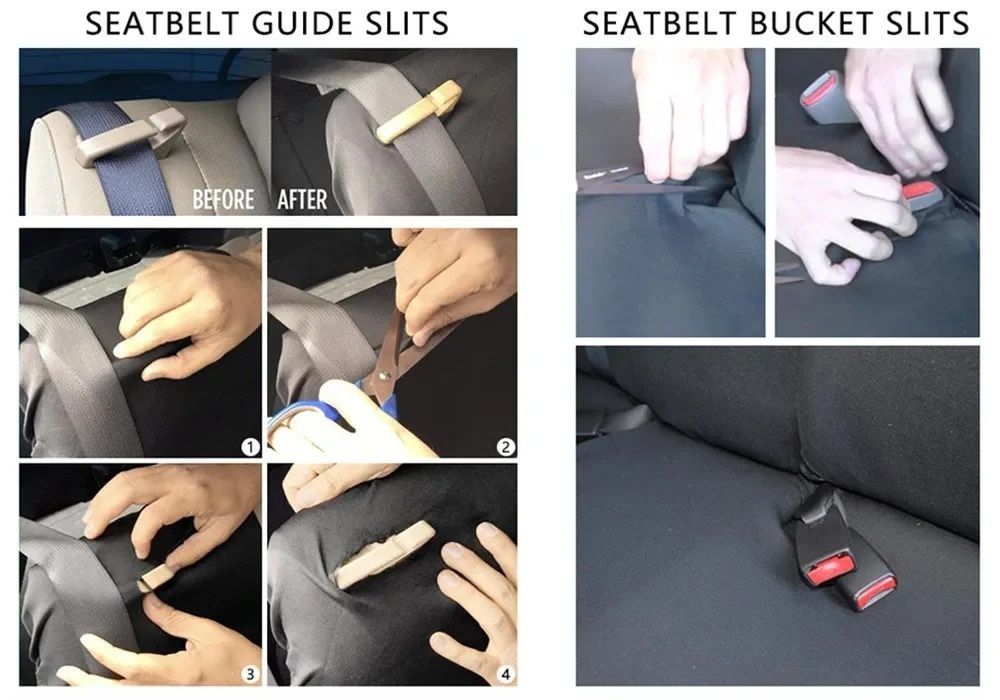 SEATBELT GUIDE SLITS

BEFORE AFTER

1
2
3
4

SEATBELT BUCKET SLITS